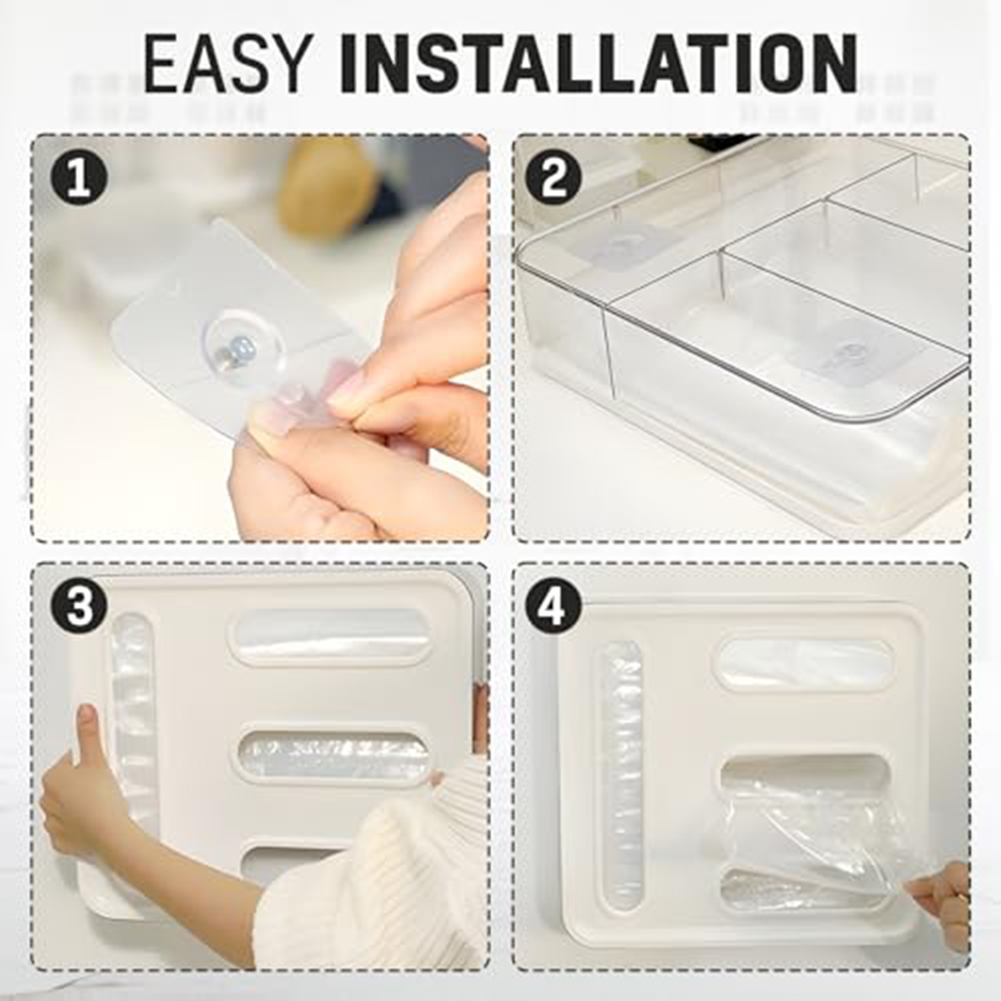 EASY INSTALLATION

1

2

3

4